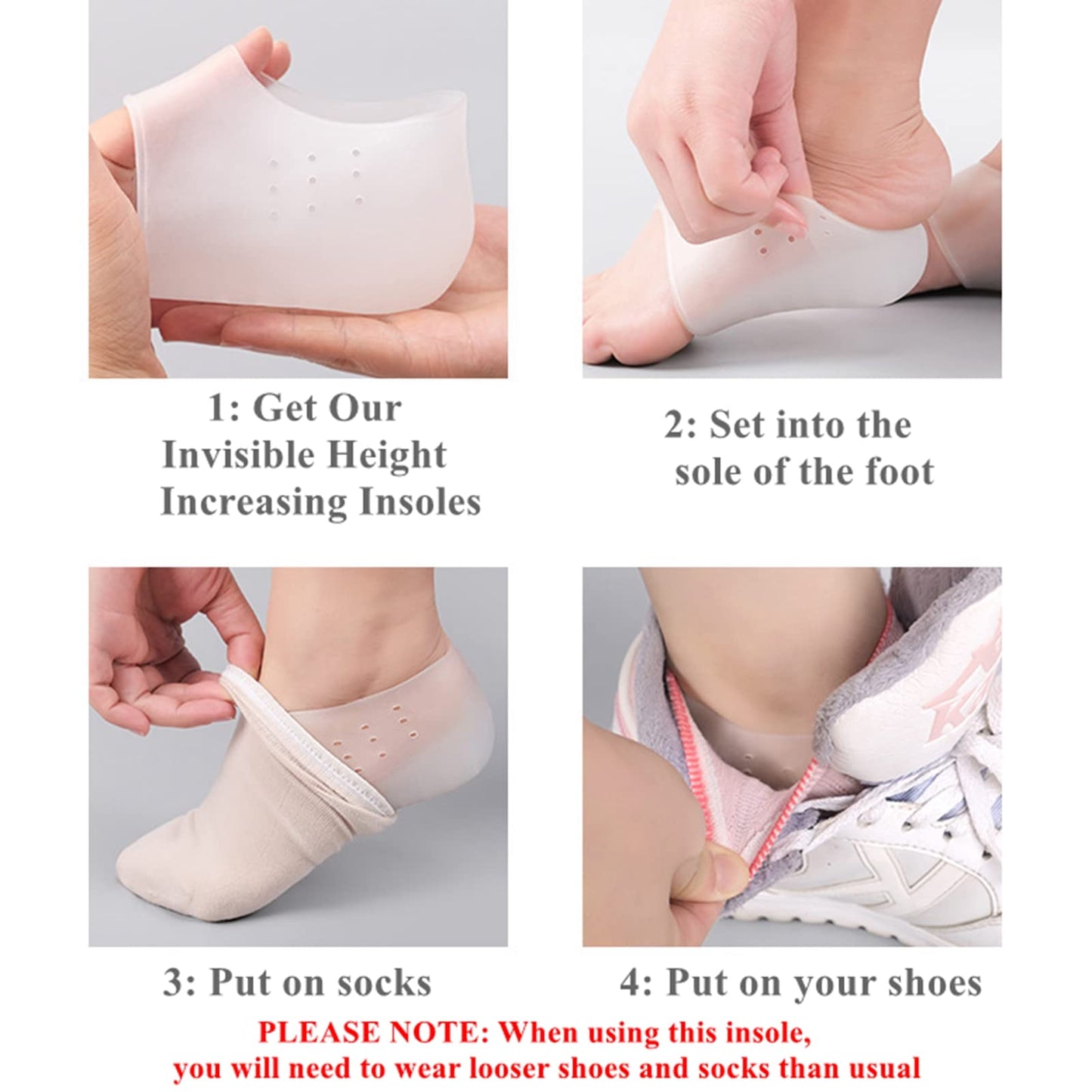 1: Get Our Invisible Height Increasing Insoles

2: Set into the sole of the foot

3: Put on socks

4: Put on your shoes

PLEASE NOTE: When using this insole, you will need to wear looser shoes and socks than usual